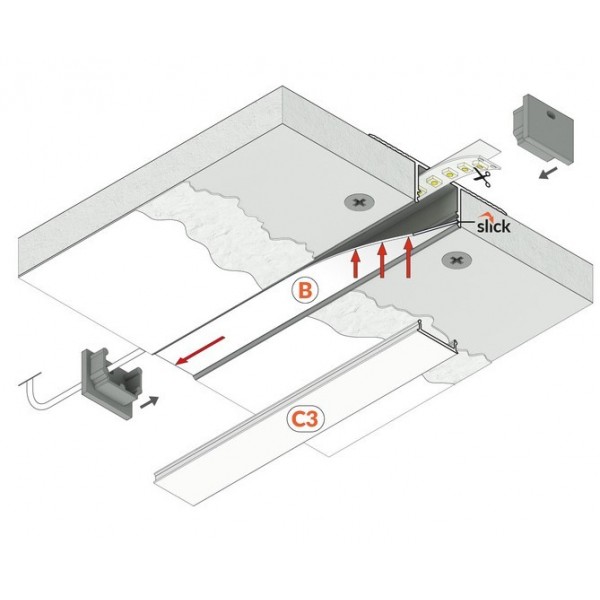 slick

B

C3