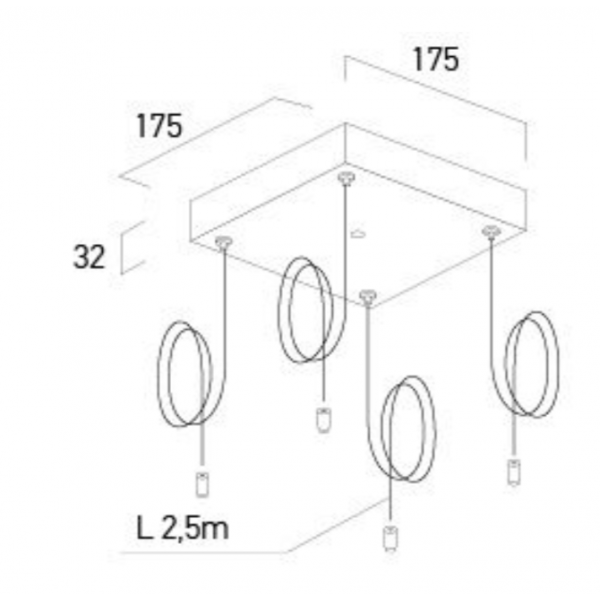 175

175

32

L 2,5m