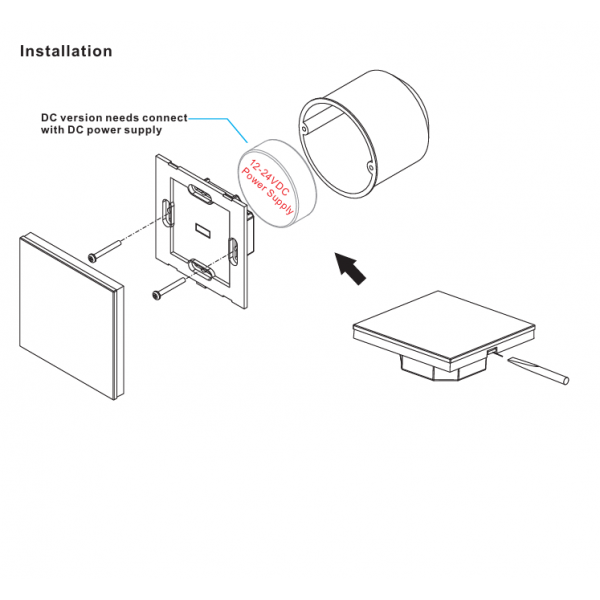 Installation

DC version needs connect with DC power supply

12-24VDC Power Supply