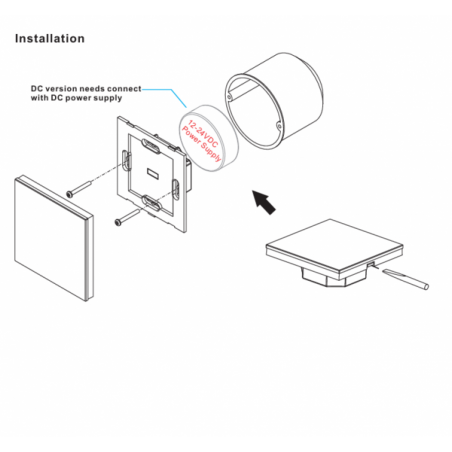 Installation

DC version needs connect with DC power supply

12-24VDC Power Supply