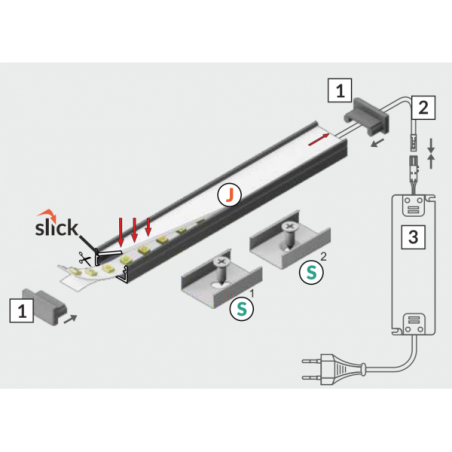 1

2

J

slick

3

S 2

S 1

1