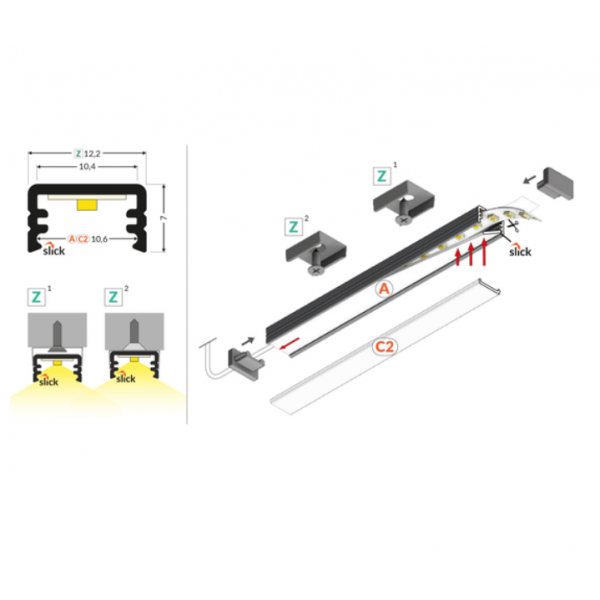 Z 12,2
10,4
7
A C2 10,6
slick

Z 1
Z 2
slick
slick

Z 1
Z 2
slick
A
C2