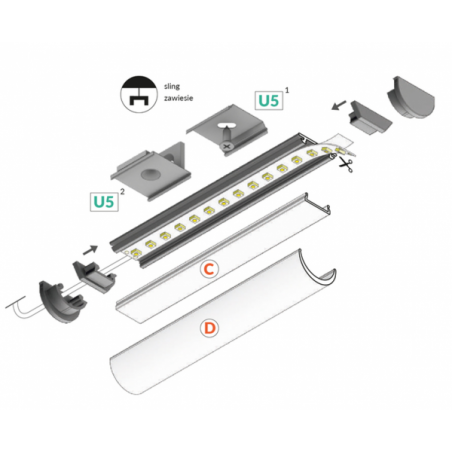 sling
zawiesie

U5 $^1$

U5 $^2$

C

D