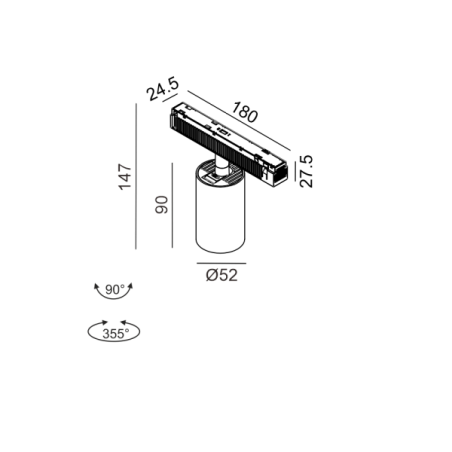 24.5
180
27.5
147
90
Ø52
90°
355°