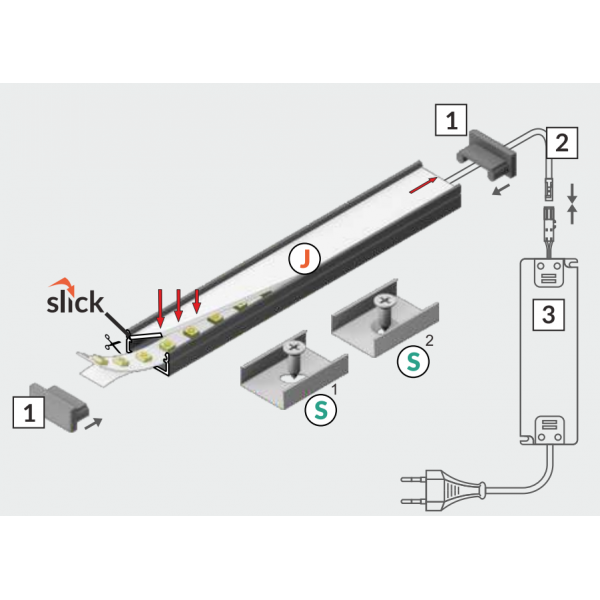 1

2

J

slick

3

S
2

S
1

1