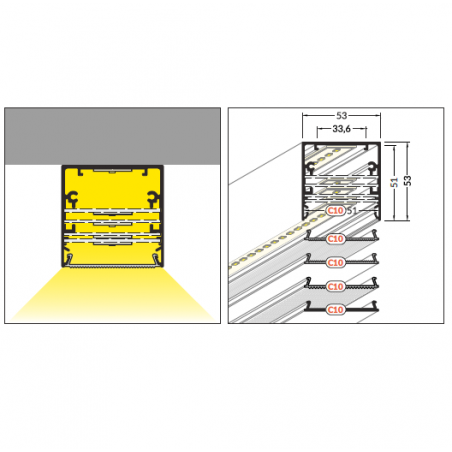 53
33,6
51
53
C10
51
C10
C10
C10
C10